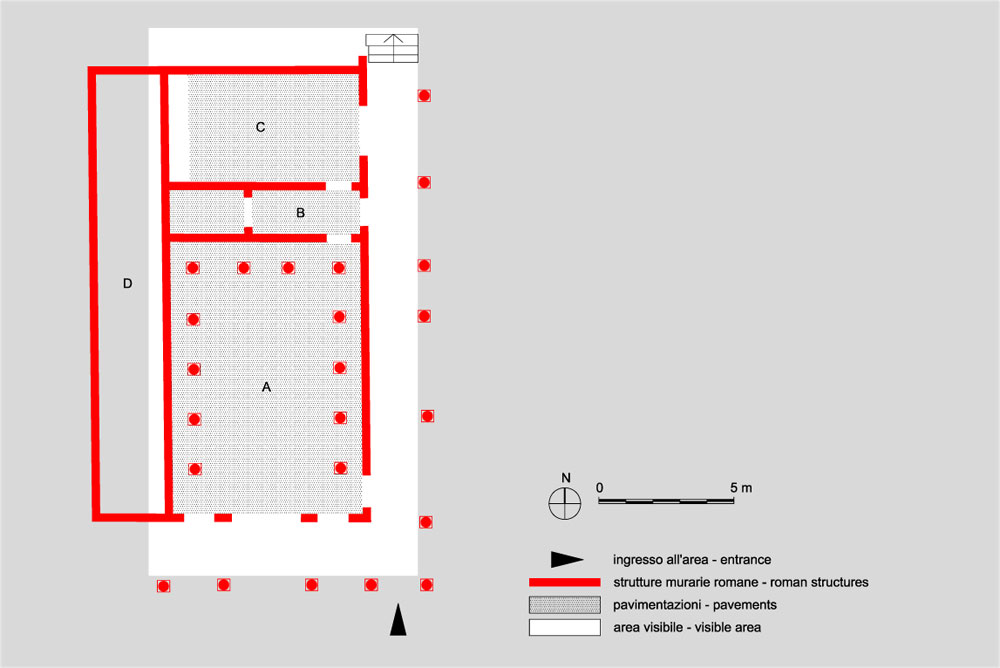 C

B

D

A

N

0

5 m

ingresso all'area - entrance

strutture murarie romane - roman structures

pavimentazioni - pavements

area visibile - visible area